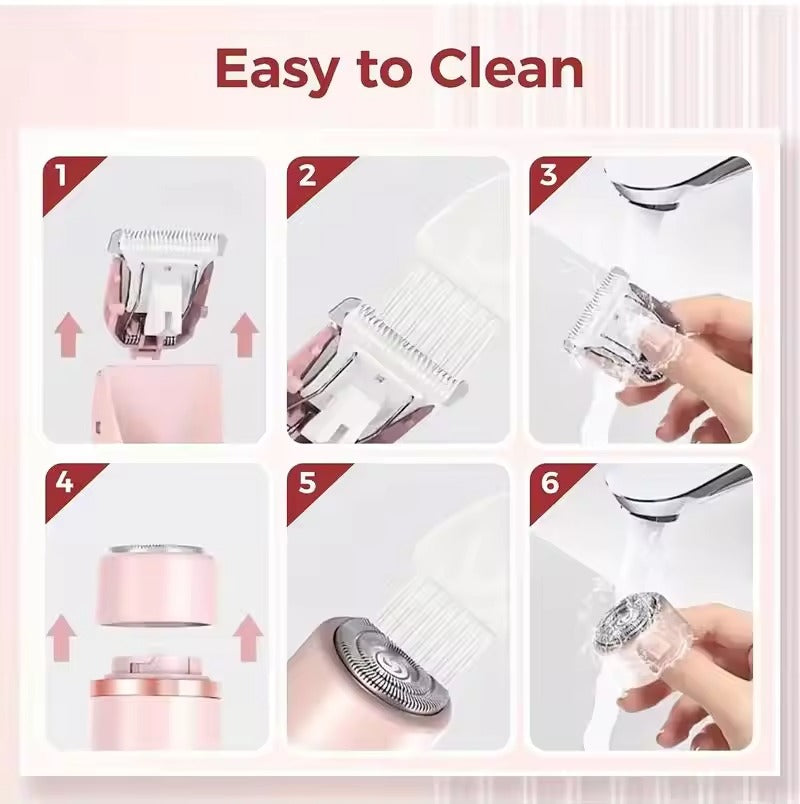 Easy to Clean

1

2

3

4

5

6