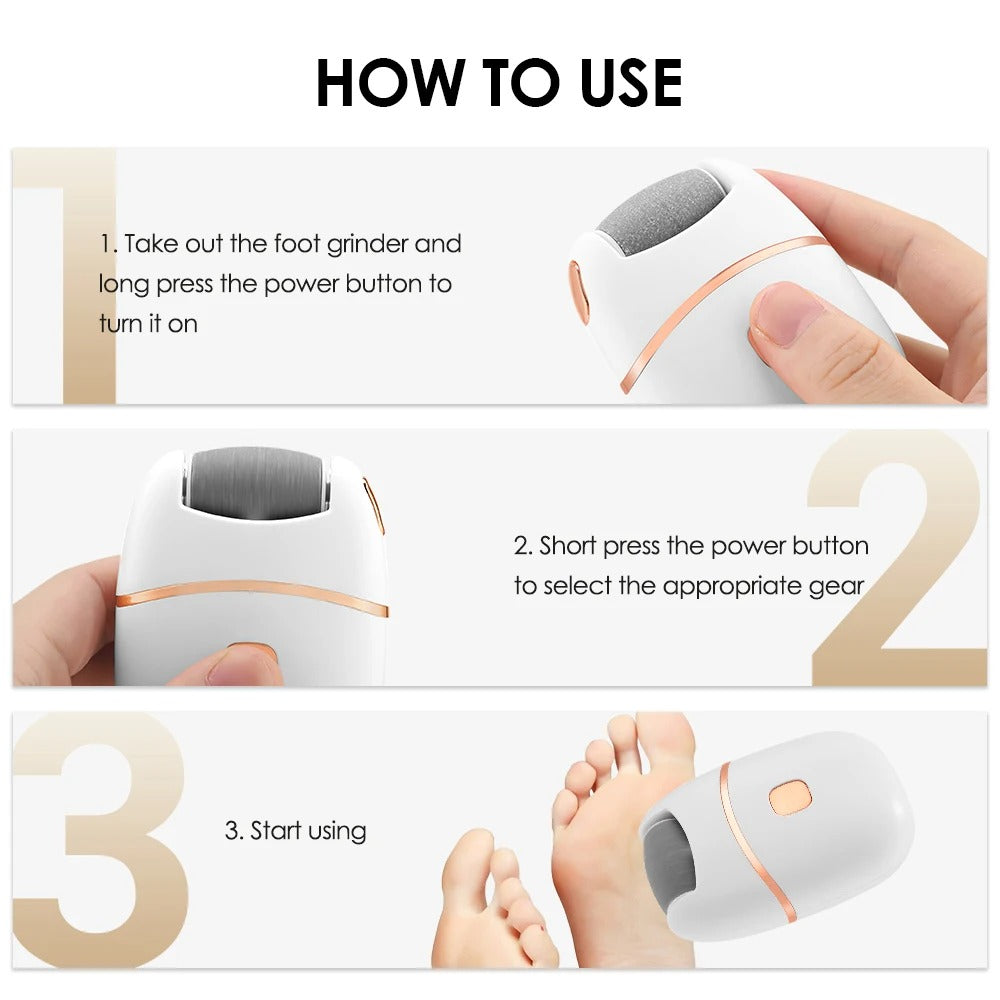 HOW TO USE

1

1. Take out the foot grinder and long press the power button to turn it on

2

2. Short press the power button to select the appropriate gear

3

3. Start using