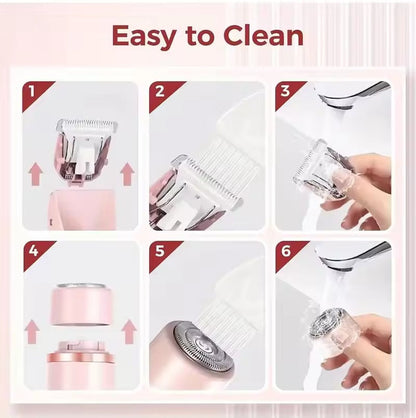 Easy to Clean

1

2

3

4

5

6