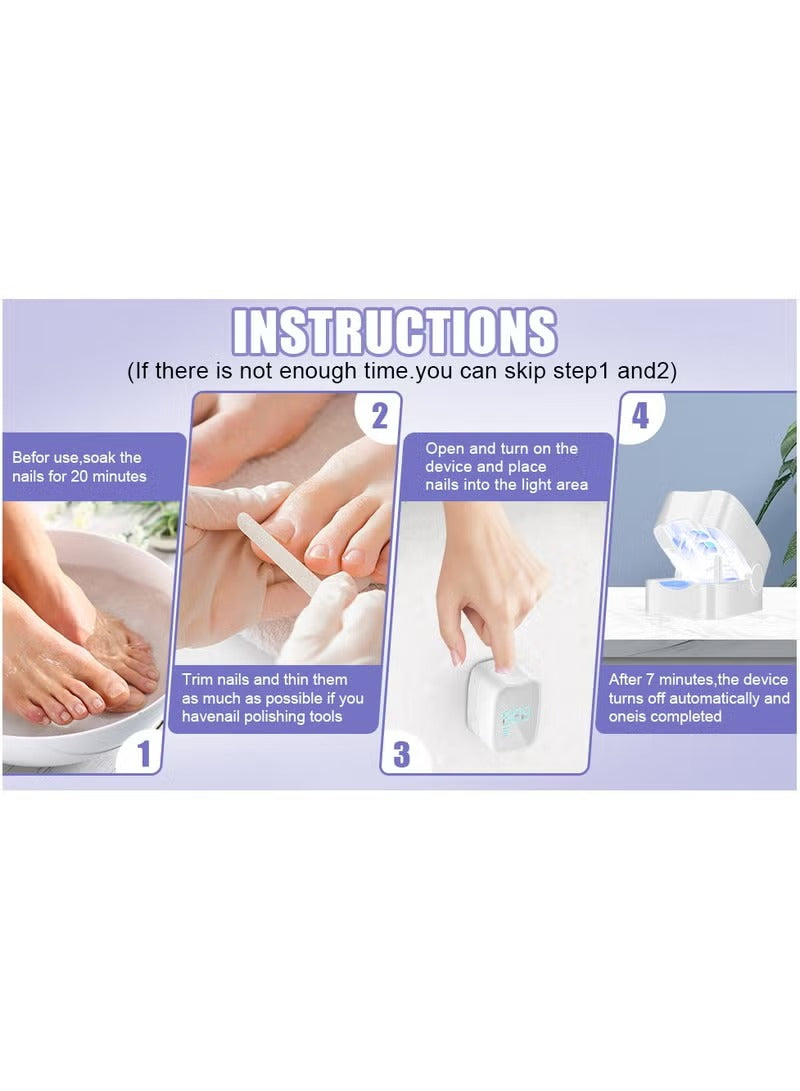 INSTRUCTIONS
(If there is not enough time.you can skip step1 and2)

Befor use,soak the nails for 20 minutes

1

2

Trim nails and thin them as much as possible if you havenail polishing tools

Open and turn on the device and place nails into the light area

3

4

After 7 minutes,the device turns off automatically and oneis completed