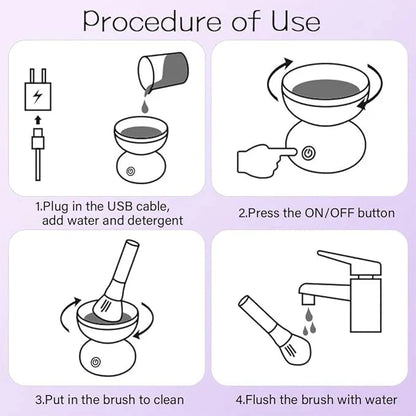 Procedure of Use

1.Plug in the USB cable, add water and detergent

2.Press the ON/OFF button

3.Put in the brush to clean

4.Flush the brush with water